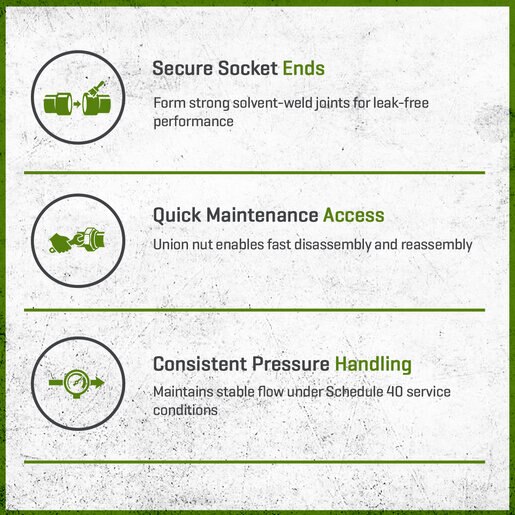 Secure Socket Ends

Form strong solvent-weld joints for leak-free performance

Quick Maintenance Access

Union nut enables fast disassembly and reassembly

Consistent Pressure Handling

Maintains stable flow under Schedule 40 service conditions