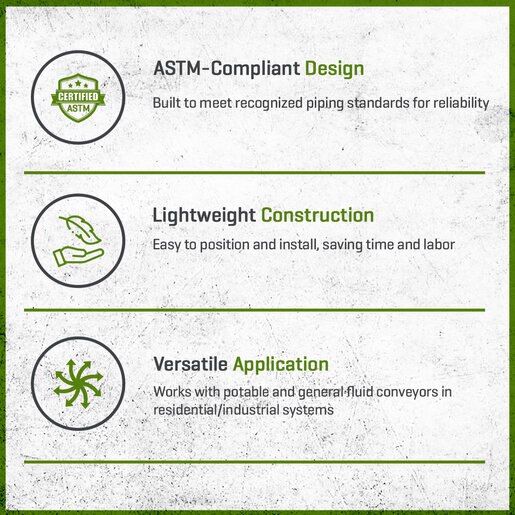 CERTIFIED
ASTM

ASTM-Compliant Design

Built to meet recognized piping standards for reliability

Lightweight Construction

Easy to position and install, saving time and labor

Versatile Application

Works with potable and general fluid conveyors in residential/industrial systems