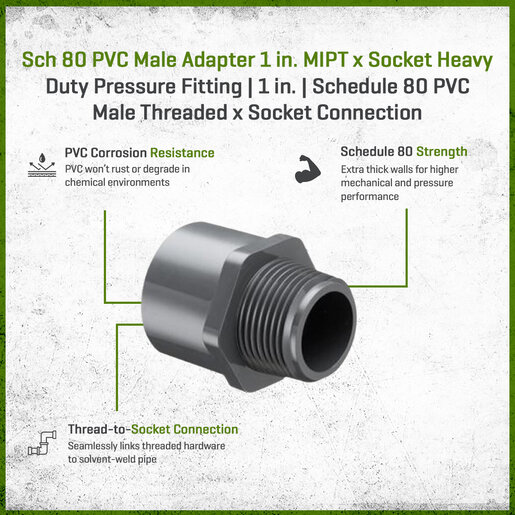 Sch 80 PVC Male Adapter 1 in. MIPT x Socket Heavy Duty Pressure Fitting | 1 in. | Schedule 80 PVC Male Threaded x Socket Connection

PVC Corrosion Resistance
PVC won't rust or degrade in chemical environments

Schedule 80 Strength
Extra thick walls for higher mechanical and pressure performance

Thread-to-Socket Connection
Seamlessly links threaded hardware to solvent-weld pipe