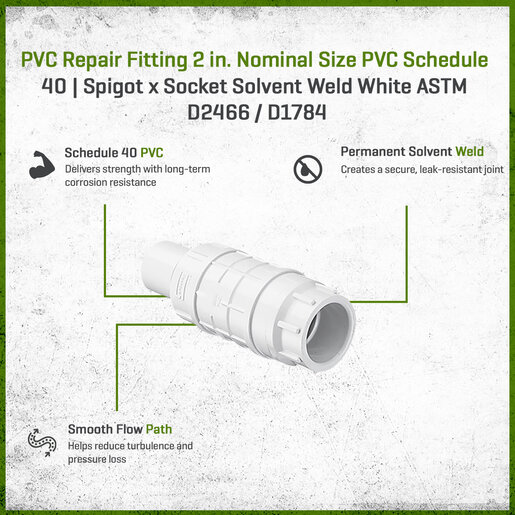 PVC Repair Fitting 2 in. Nominal Size PVC Schedule 40 | Spigot x Socket Solvent Weld White ASTM D2466 / D1784

Schedule 40 PVC
Delivers strength with long-term corrosion resistance

Permanent Solvent Weld
Creates a secure, leak-resistant joint

Smooth Flow Path
Helps reduce turbulence and pressure loss