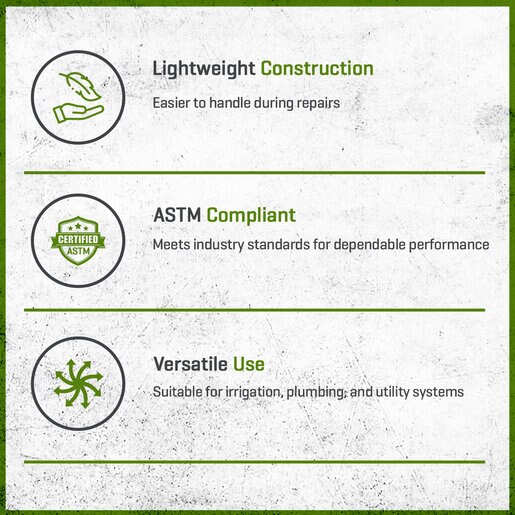 Lightweight Construction

Easier to handle during repairs

CERTIFIED ASTM

ASTM Compliant

Meets industry standards for dependable performance

Versatile Use

Suitable for irrigation, plumbing, and utility systems