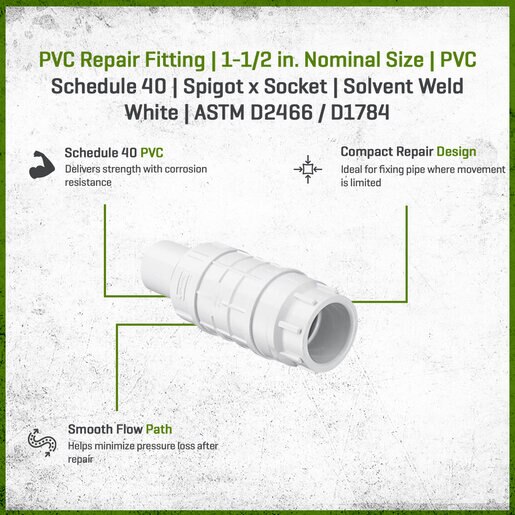 PVC Repair Fitting | 1-1/2 in. Nominal Size | PVC Schedule 40 | Spigot x Socket | Solvent Weld White | ASTM D2466 / D1784

Schedule 40 PVC
Delivers strength with corrosion resistance

Compact Repair Design
Ideal for fixing pipe where movement is limited

Smooth Flow Path
Helps minimize pressure loss after repair