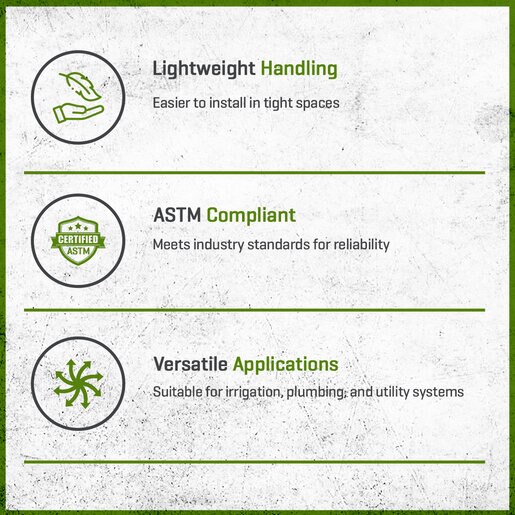 Lightweight Handling

Easier to install in tight spaces

CERTIFIED
ASTM

ASTM Compliant

Meets industry standards for reliability

Versatile Applications

Suitable for irrigation, plumbing, and utility systems