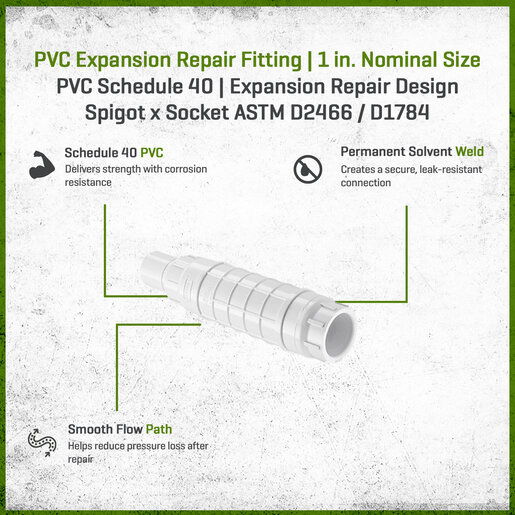 PVC Expansion Repair Fitting | 1 in. Nominal Size
PVC Schedule 40 | Expansion Repair Design
Spigot x Socket ASTM D2466 / D1784

Schedule 40 PVC
Delivers strength with corrosion resistance

Permanent Solvent Weld
Creates a secure, leak-resistant connection

Smooth Flow Path
Helps reduce pressure loss after repair