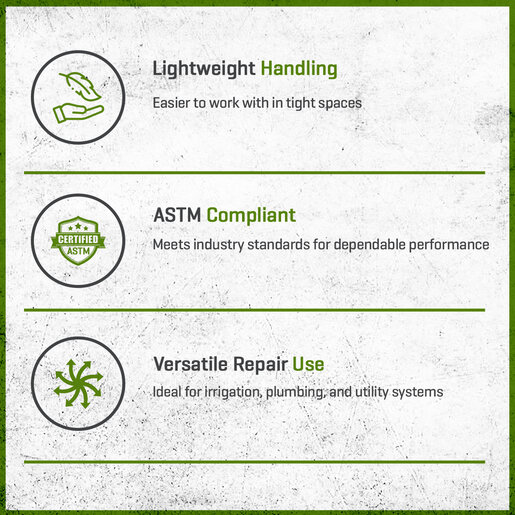 Lightweight Handling

Easier to work with in tight spaces

CERTIFIED
ASTM

ASTM Compliant

Meets industry standards for dependable performance

Versatile Repair Use

Ideal for irrigation, plumbing, and utility systems