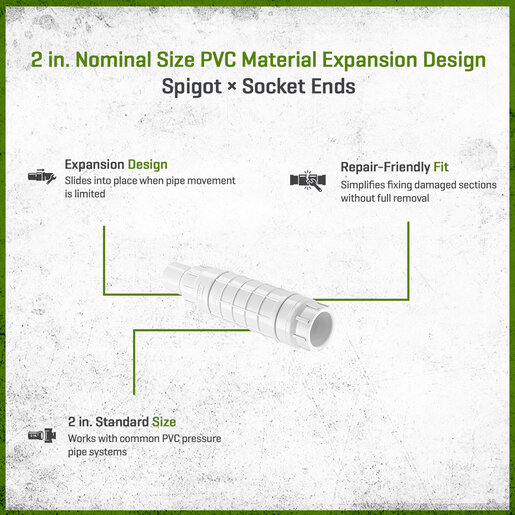 2 in. Nominal Size PVC Material Expansion Design
Spigot × Socket Ends

Expansion Design
Slides into place when pipe movement is limited

Repair-Friendly Fit
Simplifies fixing damaged sections without full removal

2 in. Standard Size
Works with common PVC pressure pipe systems