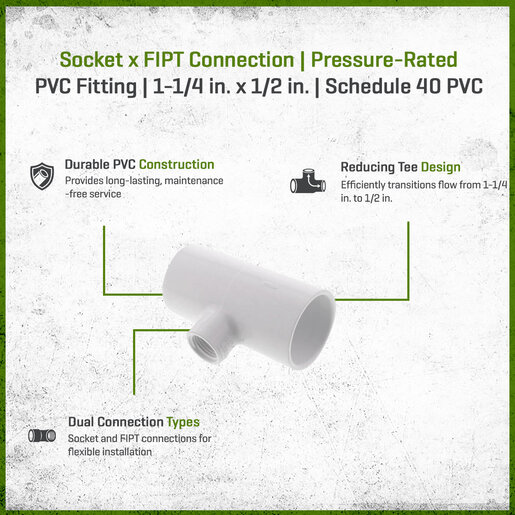 Socket x FIPT Connection | Pressure-Rated
PVC Fitting | 1-1/4 in. x 1/2 in. | Schedule 40 PVC

Durable PVC Construction
Provides long-lasting, maintenance-free service

Reducing Tee Design
Efficiently transitions flow from 1-1/4 in. to 1/2 in.

Dual Connection Types
Socket and FIPT connections for flexible installation