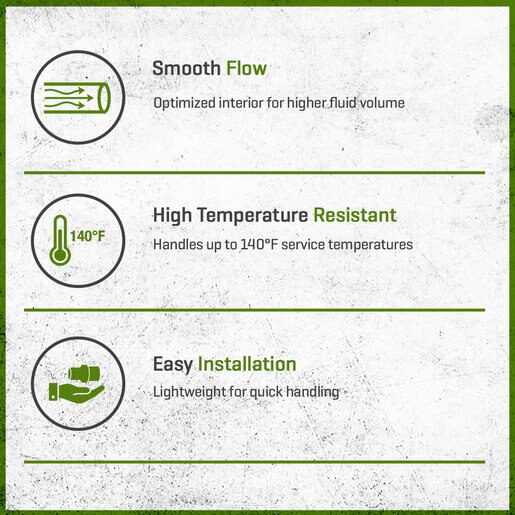 Smooth Flow

Optimized interior for higher fluid volume

140°F

High Temperature Resistant

Handles up to 140°F service temperatures

Easy Installation

Lightweight for quick handling