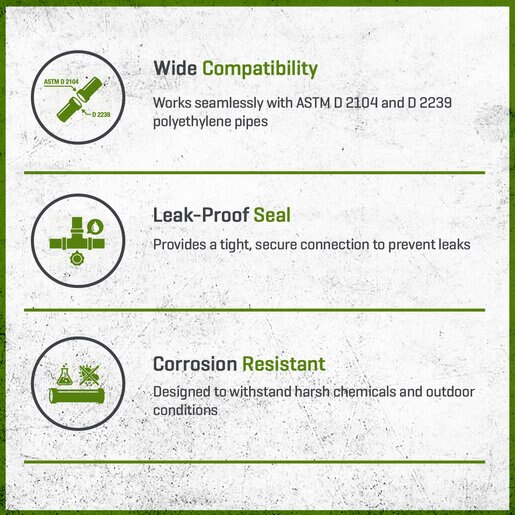 ASTM D 2104

D 2239

Wide Compatibility

Works seamlessly with ASTM D 2104 and D 2239 polyethylene pipes

Leak-Proof Seal

Provides a tight, secure connection to prevent leaks

Corrosion Resistant

Designed to withstand harsh chemicals and outdoor conditions