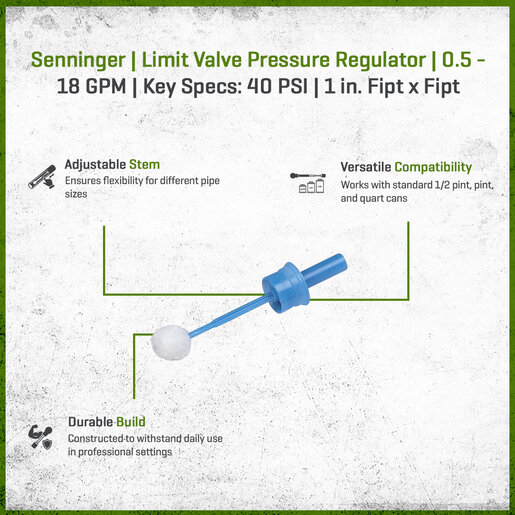 Senninger | Limit Valve Pressure Regulator | 0.5 - 18 GPM | Key Specs: 40 PSI | 1 in. Fipt x Fipt

Adjustable Stem
Ensures flexibility for different pipe sizes

Versatile Compatibility
Works with standard 1/2 pint, pint, and quart cans

Durable Build
Constructed to withstand daily use in professional settings