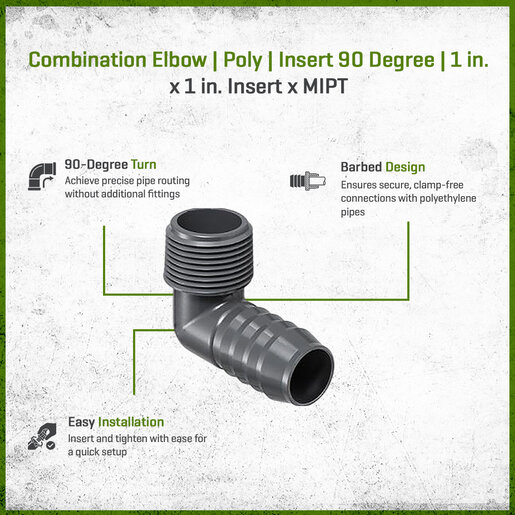 Combination Elbow | Poly | Insert 90 Degree | 1 in. x 1 in. Insert x MIPT

90-Degree Turn
Achieve precise pipe routing without additional fittings

Barbed Design
Ensures secure, clamp-free connections with polyethylene pipes

Easy Installation
Insert and tighten with ease for a quick setup