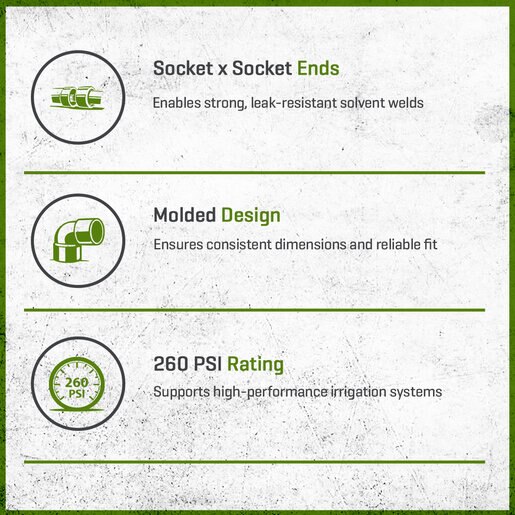 Socket x Socket Ends

Enables strong, leak-resistant solvent welds

Molded Design

Ensures consistent dimensions and reliable fit

260 PSI

260 PSI Rating

Supports high-performance irrigation systems