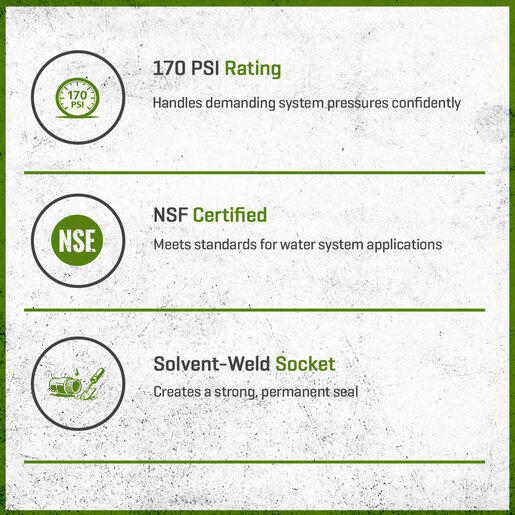 170 PSI

170 PSI Rating

Handles demanding system pressures confidently

NSF

NSF Certified

Meets standards for water system applications

Solvent-Weld Socket

Creates a strong, permanent seal