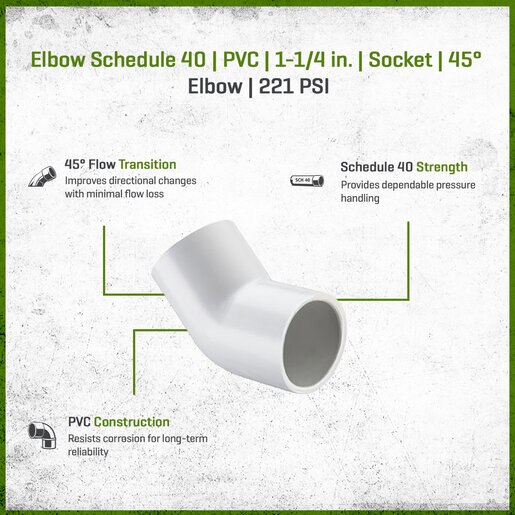 Elbow Schedule 40 | PVC | 1-1/4 in. | Socket | 45° Elbow | 221 PSI

45° Flow Transition
Improves directional changes with minimal flow loss

SCH 40

Schedule 40 Strength
Provides dependable pressure handling

PVC Construction
Resists corrosion for long-term reliability