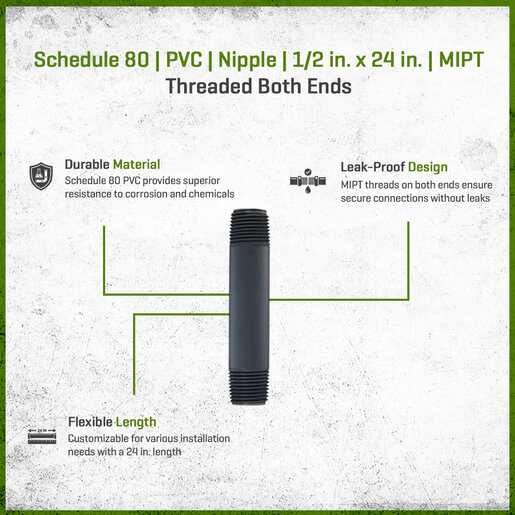 Schedule 80 | PVC | Nipple | 1/2 in. x 24 in. | MIPT
Threaded Both Ends

Durable Material
Schedule 80 PVC provides superior resistance to corrosion and chemicals

Leak-Proof Design
MIPT threads on both ends ensure secure connections without leaks

24 IN

Flexible Length
Customizable for various installation needs with a 24 in. length