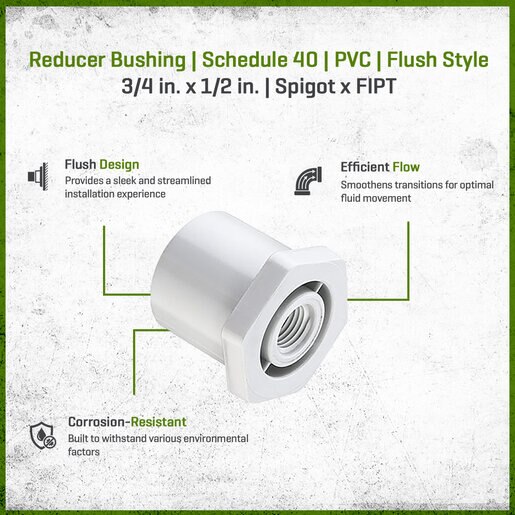 Reducer Bushing | Schedule 40 | PVC | Flush Style
3/4 in. x 1/2 in. | Spigot x FIPT

Flush Design
Provides a sleek and streamlined installation experience

Efficient Flow
Smoothens transitions for optimal fluid movement

Corrosion-Resistant
Built to withstand various environmental factors