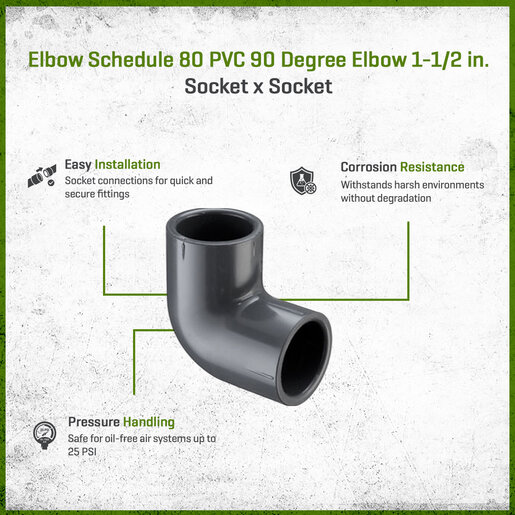 Elbow Schedule 80 PVC 90 Degree Elbow 1-1/2 in.
Socket x Socket

Easy Installation
Socket connections for quick and secure fittings

Corrosion Resistance
Withstands harsh environments without degradation

Pressure Handling
Safe for oil-free air systems up to 25 PSI