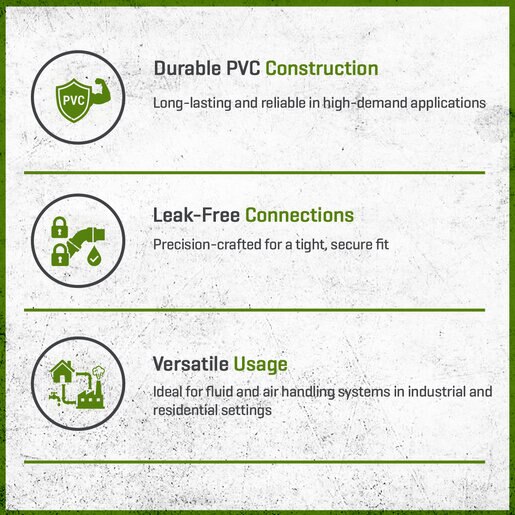 PVC

Durable PVC Construction

Long-lasting and reliable in high-demand applications

Leak-Free Connections

Precision-crafted for a tight, secure fit

Versatile Usage

Ideal for fluid and air handling systems in industrial and residential settings