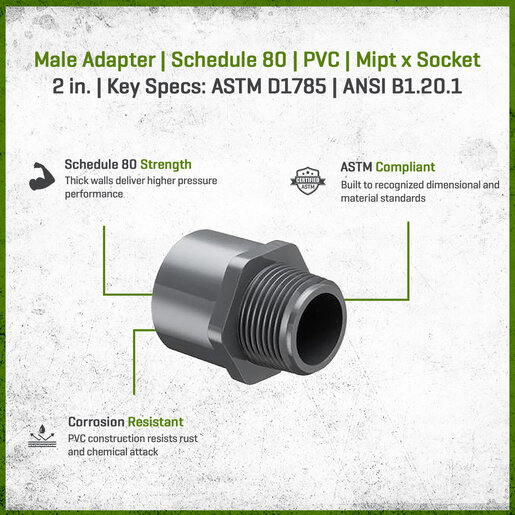 Male Adapter | Schedule 80 | PVC | Mipt x Socket
2 in. | Key Specs: ASTM D1785 | ANSI B1.20.1

Schedule 80 Strength
Thick walls deliver higher pressure performance

CERTIFIED
ASTM

ASTM Compliant
Built to recognized dimensional and material standards

Corrosion Resistant
PVC construction resists rust and chemical attack