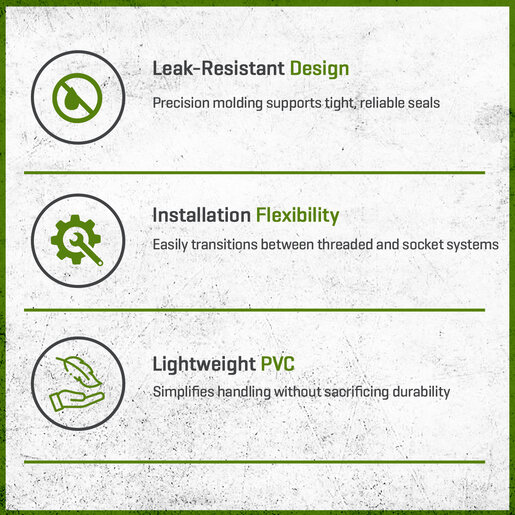 Leak-Resistant Design

Precision molding supports tight, reliable seals

Installation Flexibility

Easily transitions between threaded and socket systems

Lightweight PVC

Simplifies handling without sacrificing durability