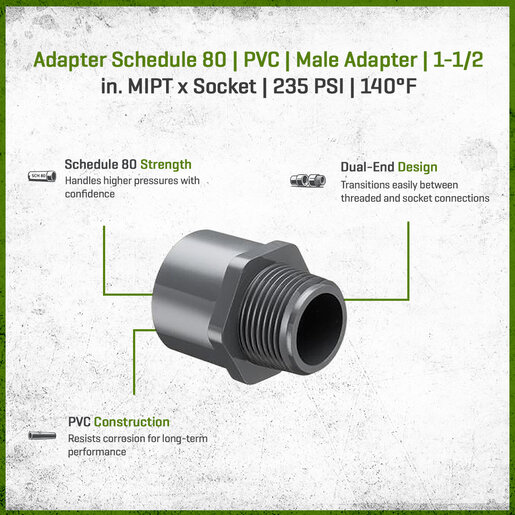 Adapter Schedule 80 | PVC | Male Adapter | 1-1/2 in. MIPT x Socket | 235 PSI | 140°F

SCH 80

Schedule 80 Strength
Handles higher pressures with confidence

Dual-End Design
Transitions easily between threaded and socket connections

PVC Construction
Resists corrosion for long-term performance