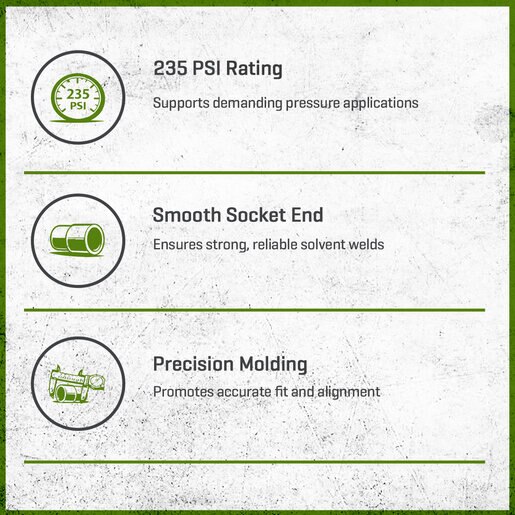 235
PSI

235 PSI Rating

Supports demanding pressure applications

Smooth Socket End

Ensures strong, reliable solvent welds

Precision Molding

Promotes accurate fit and alignment