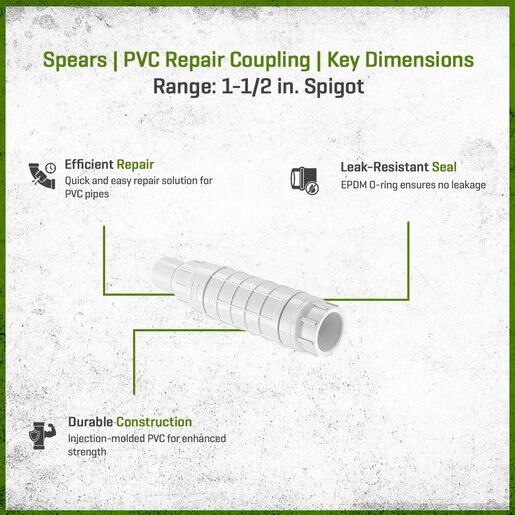 Spears | PVC Repair Coupling | Key Dimensions
Range: 1-1/2 in. Spigot

Efficient Repair
Quick and easy repair solution for PVC pipes

Leak-Resistant Seal
EPDM O-ring ensures no leakage

Durable Construction
Injection-molded PVC for enhanced strength