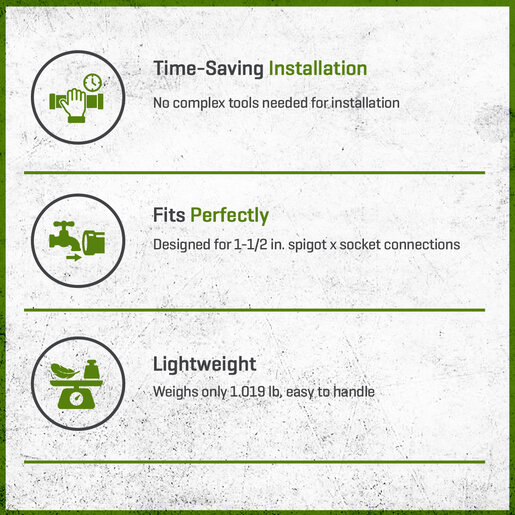 Time-Saving Installation

No complex tools needed for installation

Fits Perfectly

Designed for 1-1/2 in. spigot x socket connections

Lightweight

Weighs only 1.019 lb, easy to handle