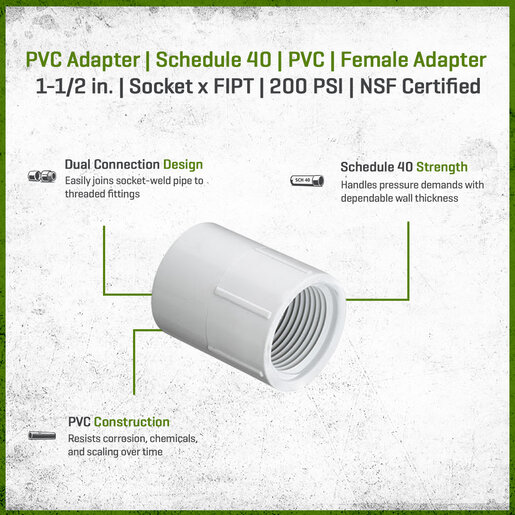 PVC Adapter | Schedule 40 | PVC | Female Adapter
1-1/2 in. | Socket x FIPT | 200 PSI | NSF Certified

Dual Connection Design
Easily joins socket-weld pipe to threaded fittings

SCH 40

Schedule 40 Strength
Handles pressure demands with dependable wall thickness

PVC Construction
Resists corrosion, chemicals, and scaling over time