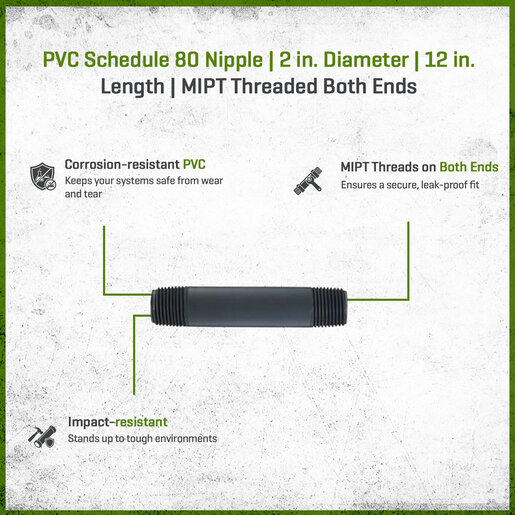 PVC Schedule 80 Nipple | 2 in. Diameter | 12 in. Length | MIPT Threaded Both Ends

Corrosion-resistant PVC
Keeps your systems safe from wear and tear

MIPT Threads on Both Ends
Ensures a secure, leak-proof fit

Impact-resistant
Stands up to tough environments