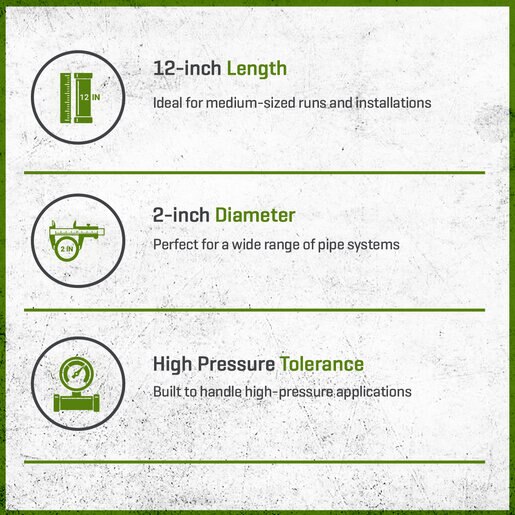 12 IN

12-inch Length

Ideal for medium-sized runs and installations

2 IN

2-inch Diameter

Perfect for a wide range of pipe systems

High Pressure Tolerance

Built to handle high-pressure applications