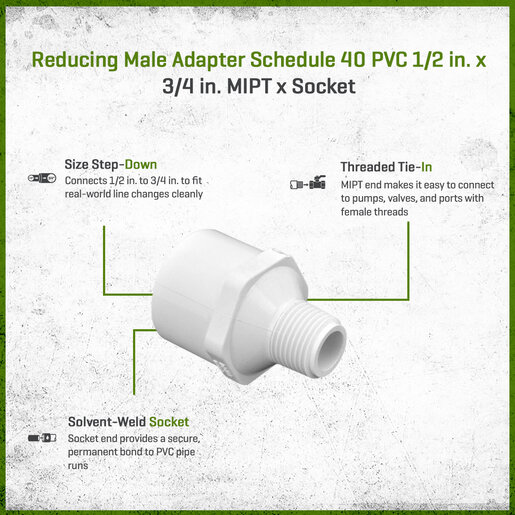 Reducing Male Adapter Schedule 40 PVC 1/2 in. x 3/4 in. MIPT x Socket

Size Step-Down
Connects 1/2 in. to 3/4 in. to fit real-world line changes cleanly

Threaded Tie-In
MIPT end makes it easy to connect to pumps, valves, and ports with female threads

Solvent-Weld Socket
Socket end provides a secure, permanent bond to PVC pipe runs