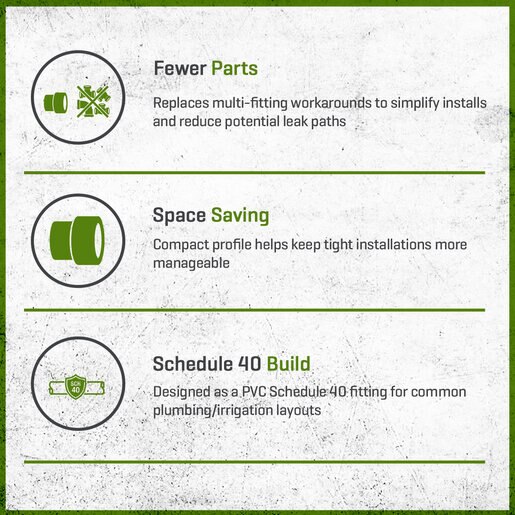 Fewer Parts

Replaces multi-fitting workarounds to simplify installs and reduce potential leak paths

Space Saving

Compact profile helps keep tight installations more manageable

SCH 40

Schedule 40 Build

Designed as a PVC Schedule 40 fitting for common plumbing/irrigation layouts