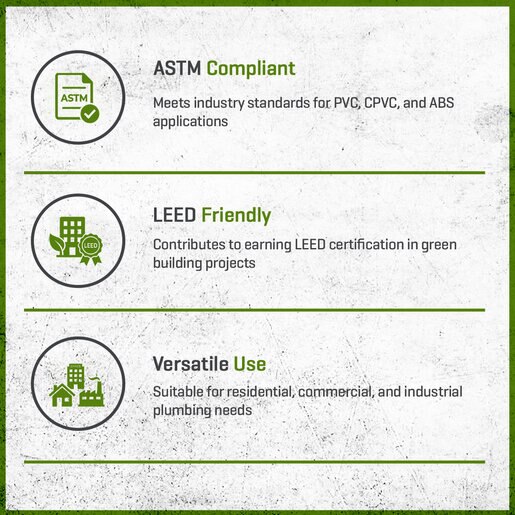 ASTM

ASTM Compliant

Meets industry standards for PVC, CPVC, and ABS applications

LEED

LEED Friendly

Contributes to earning LEED certification in green building projects

Versatile Use

Suitable for residential, commercial, and industrial plumbing needs