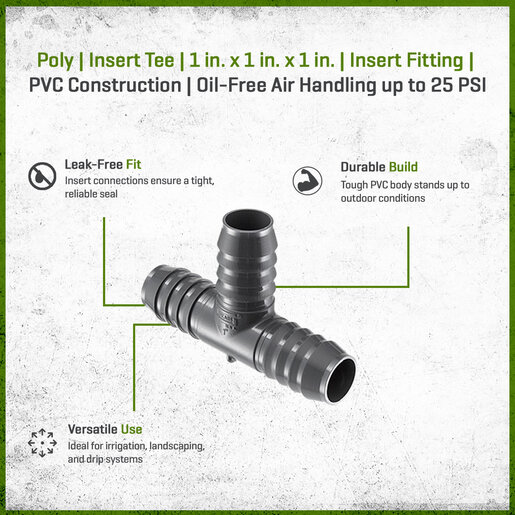 Poly | Insert Tee | 1 in. x 1 in. x 1 in. | Insert Fitting | PVC Construction | Oil-Free Air Handling up to 25 PSI

Leak-Free Fit
Insert connections ensure a tight, reliable seal

Durable Build
Tough PVC body stands up to outdoor conditions

Versatile Use
Ideal for irrigation, landscaping, and drip systems