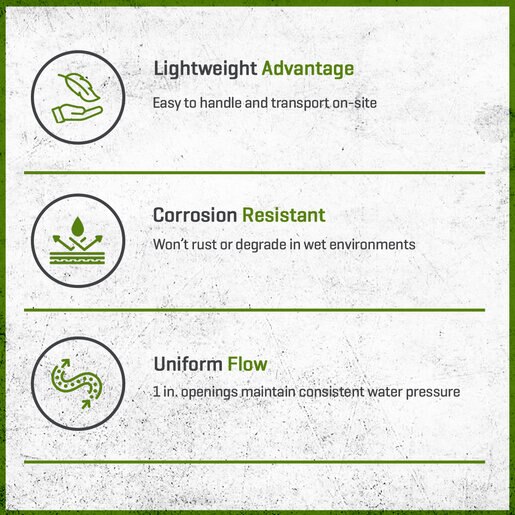 Lightweight Advantage

Easy to handle and transport on-site

Corrosion Resistant

Won't rust or degrade in wet environments

Uniform Flow

1 in. openings maintain consistent water pressure