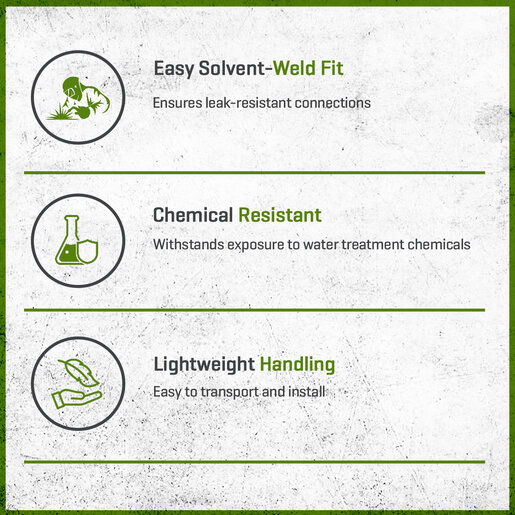 Easy Solvent-Weld Fit

Ensures leak-resistant connections

Chemical Resistant

Withstands exposure to water treatment chemicals

Lightweight Handling

Easy to transport and install