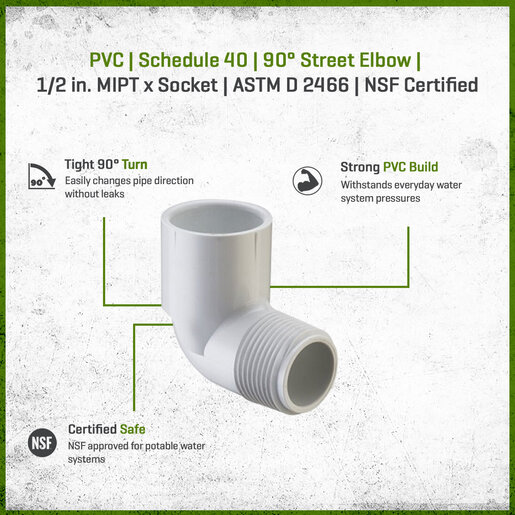 PVC | Schedule 40 | 90° Street Elbow |
1/2 in. MIPT x Socket | ASTM D 2466 | NSF Certified

90°

Tight 90° Turn
Easily changes pipe direction without leaks

Strong PVC Build
Withstands everyday water system pressures

NSF

Certified Safe
NSF approved for potable water systems