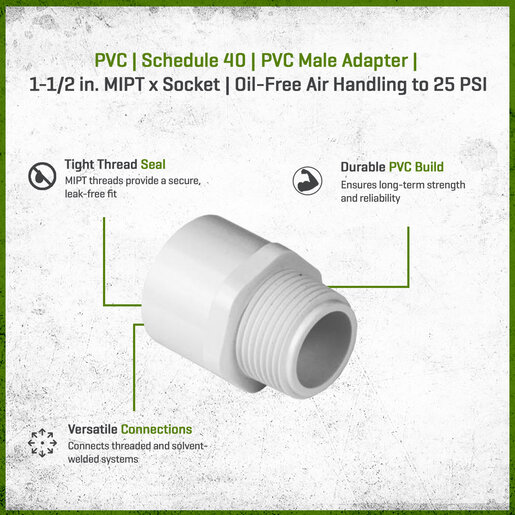 PVC | Schedule 40 | PVC Male Adapter |
1-1/2 in. MIPT x Socket | Oil-Free Air Handling to 25 PSI

Tight Thread Seal
MIPT threads provide a secure, leak-free fit

Durable PVC Build
Ensures long-term strength and reliability

Versatile Connections
Connects threaded and solvent-welded systems