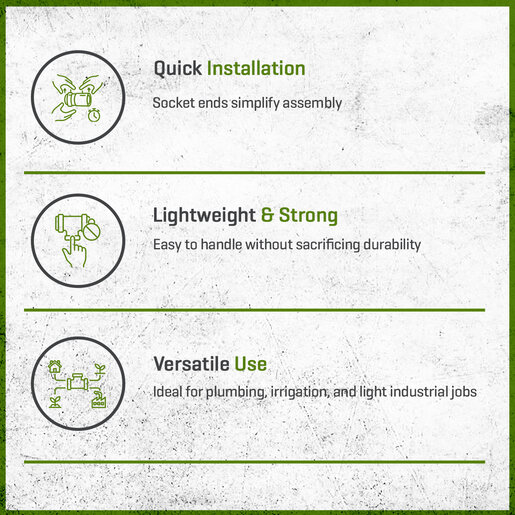 Quick Installation

Socket ends simplify assembly

Lightweight & Strong

Easy to handle without sacrificing durability

Versatile Use

Ideal for plumbing, irrigation, and light industrial jobs