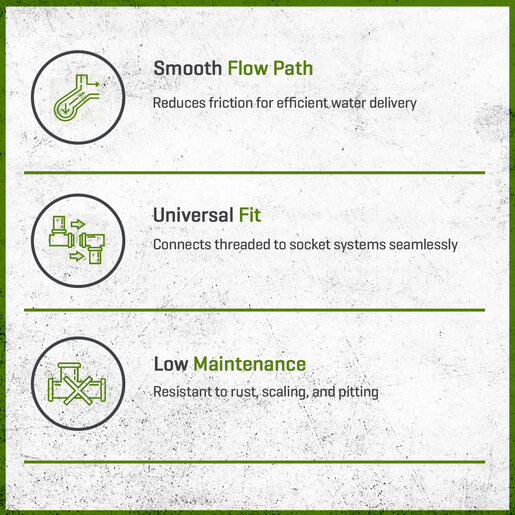 Smooth Flow Path

Reduces friction for efficient water delivery

Universal Fit

Connects threaded to socket systems seamlessly

Low Maintenance

Resistant to rust, scaling, and pitting