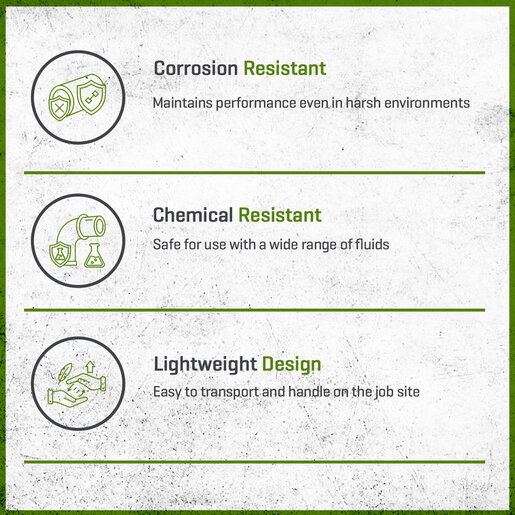 Corrosion Resistant

Maintains performance even in harsh environments

Chemical Resistant

Safe for use with a wide range of fluids

Lightweight Design

Easy to transport and handle on the job site