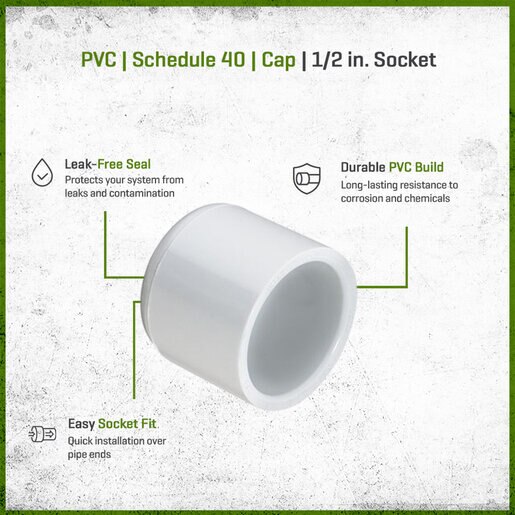 PVC | Schedule 40 | Cap | 1/2 in. Socket

Leak-Free Seal
Protects your system from leaks and contamination

Durable PVC Build
Long-lasting resistance to corrosion and chemicals

Easy Socket Fit.
Quick installation over pipe ends