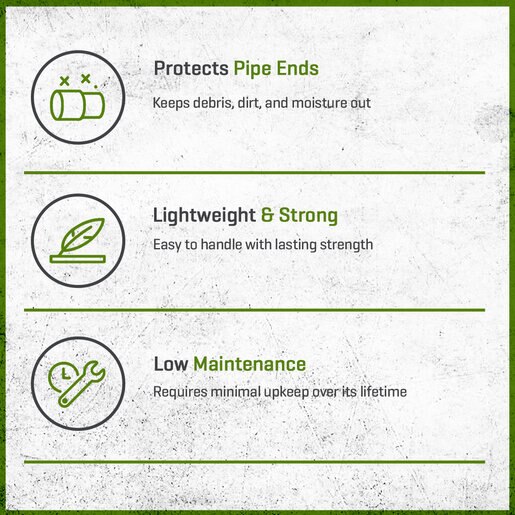 Protects Pipe Ends

Keeps debris, dirt, and moisture out

Lightweight & Strong

Easy to handle with lasting strength

Low Maintenance

Requires minimal upkeep over its lifetime