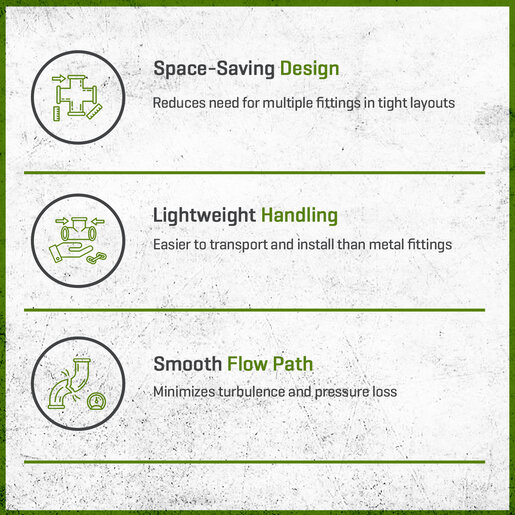 Space-Saving Design

Reduces need for multiple fittings in tight layouts

Lightweight Handling

Easier to transport and install than metal fittings

Smooth Flow Path

Minimizes turbulence and pressure loss