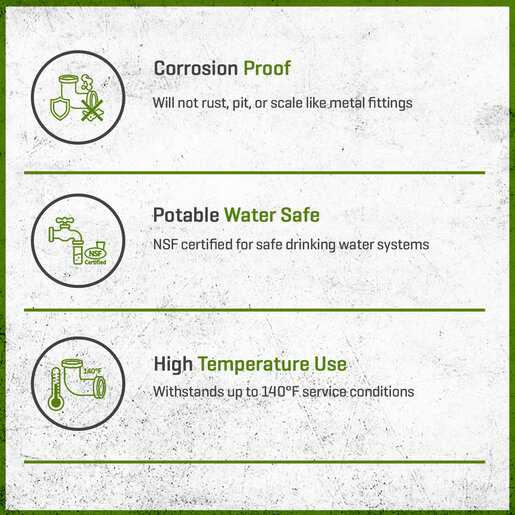 Corrosion Proof

Will not rust, pit, or scale like metal fittings

NSF Certified

Potable Water Safe

NSF certified for safe drinking water systems

140°F

High Temperature Use

Withstands up to 140°F service conditions