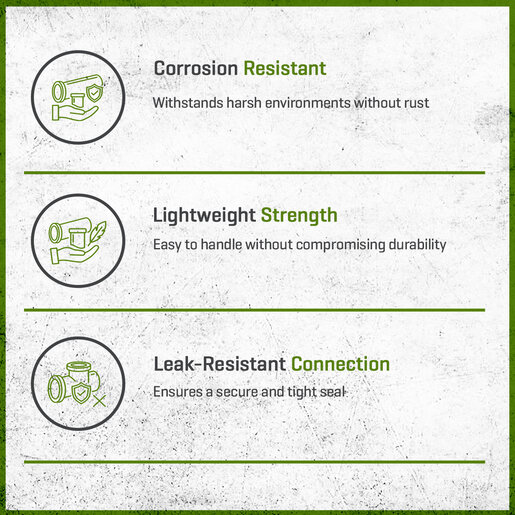 Corrosion Resistant

Withstands harsh environments without rust

Lightweight Strength

Easy to handle without compromising durability

Leak-Resistant Connection

Ensures a secure and tight seal