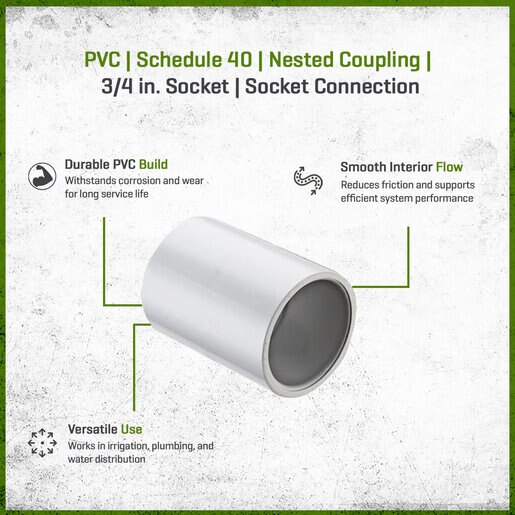 PVC | Schedule 40 | Nested Coupling |
3/4 in. Socket | Socket Connection

Durable PVC Build
Withstands corrosion and wear for long service life

Smooth Interior Flow
Reduces friction and supports efficient system performance

Versatile Use
Works in irrigation, plumbing, and water distribution