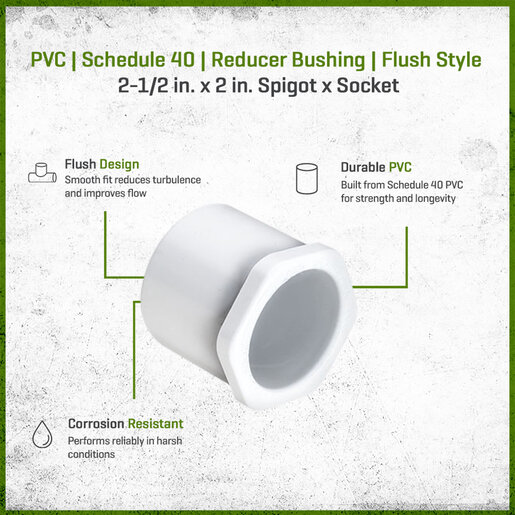 PVC | Schedule 40 | Reducer Bushing | Flush Style
2-1/2 in. x 2 in. Spigot x Socket

Flush Design
Smooth fit reduces turbulence and improves flow

Durable PVC
Built from Schedule 40 PVC for strength and longevity

Corrosion Resistant
Performs reliably in harsh conditions