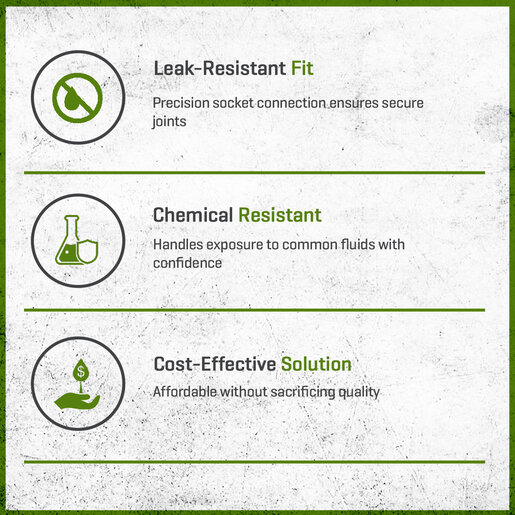 Leak-Resistant Fit

Precision socket connection ensures secure joints

Chemical Resistant

Handles exposure to common fluids with confidence

$

Cost-Effective Solution

Affordable without sacrificing quality